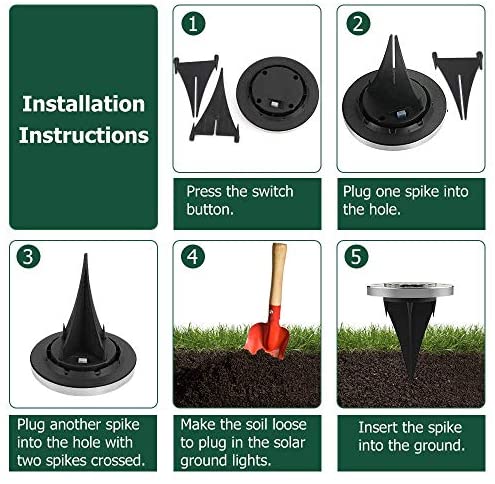 Installation Instructions

1

Press the switch button.

2

Plug one spike into the hole.

3

Plug another spike into the hole with two spikes crossed.

4

Make the soil loose to plug in the solar ground lights.

5

Insert the spike into the ground.